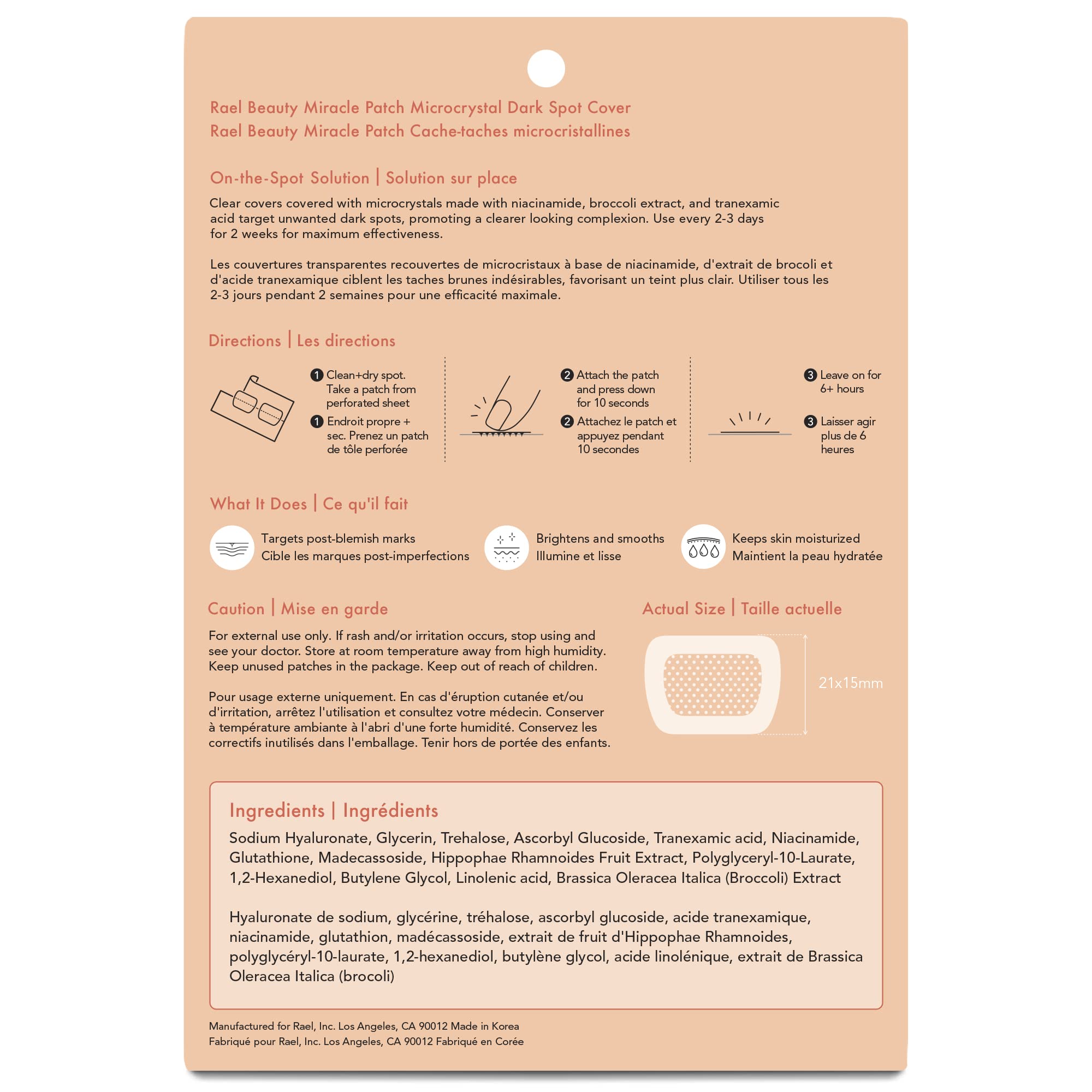 Rael Beauty Miracle Patch Microcrystal Dark Spot Cover
Rael Beauty Miracle Patch Cache-taches microcristallines

On-the-Spot Solution | Solution sur place

Clear covers covered with microcrystals made with niacinamide, broccoli extract, and tranexamic acid target unwanted dark spots, promoting a clearer looking complexion. Use every 2-3 days for 2 weeks for maximum effectiveness.

Les couvertures transparentes recouvertes de microcristaux à base de niacinamide, d'extrait de brocoli et d'acide tranexamique ciblent les taches brunes indésirables, favorisant un teint plus clair. Utiliser tous les 2-3 jours pendant 2 semaines pour une efficacité maximale.

Directions | Les directions

1 Clean+dry spot. Take a patch from perforated sheet

1 Endroit propre + sec. Prenez un patch de tôle perforée

2 Attach the patch and press down for 10 seconds

2 Attachez le patch et appuyez pendant 10 secondes

3 Leave on for 6+ hours

3 Laisser agir plus de 6 heures

What It Does | Ce qu'il fait

Targets post-blemish marks
Cible les marques post-imperfections

Brightens and smooths
Illumine et lisse

Keeps skin moisturized
Maintient la peau hydratée

Caution | Mise en garde

For external use only. If rash and/or irritation occurs, stop using and see your doctor. Store at room temperature away from high humidity. Keep unused patches in the package. Keep out of reach of children.

Pour usage externe uniquement. En cas d'éruption cutanée et/ou d'irritation, arrêtez l'utilisation et consultez votre médecin. Conserver à température ambiante à l'abri d'une forte humidité. Conservez les correctifs inutilisés dans l'emballage. Tenir hors de portée des enfants.

Actual Size | Taille actuelle

21x15mm

Ingredients | Ingrédients

Sodium Hyaluronate, Glycerin, Trehalose, Ascorbyl Glucoside, Tranexamic acid, Niacinamide, Glutathione, Madecassoside, Hippophae Rhamnoides Fruit Extract, Polyglyceryl-10-Laurate, 1,2-Hexanediol, Butylene Glycol, Linolenic acid, Brassica Oleracea Italica (Broccoli) Extract

Hyaluronate de sodium, glycérine, tréhalose, ascorbyl glucoside, acide tranexamique, niacinamide, glutathion, madécassoside, extrait de fruit d'Hippophae Rhamnoides, polyglycéryl-10-laurate, 1,2-hexanediol, butylène glycol, acide linolénique, extrait de Brassica Oleracea Italica (brocoli)

Manufactured for Rael, Inc. Los Angeles, CA 90012 Made in Korea
Fabriqué pour Rael, Inc. Los Angeles, CA 90012 Fabriqué en Corée